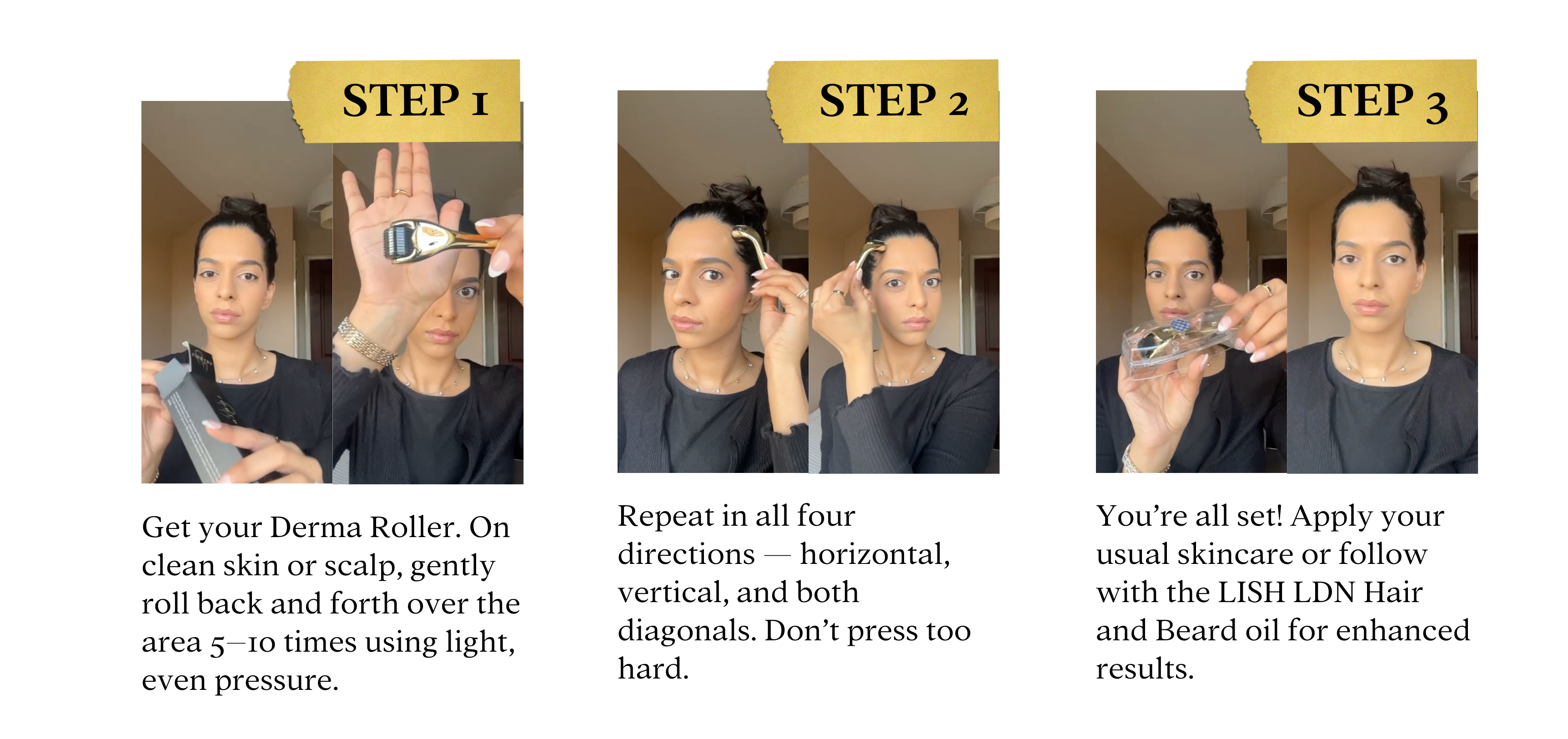 STEP 1

Get your Derma Roller. On clean skin or scalp, gently roll back and forth over the area 5–10 times using light, even pressure.

STEP 2

Repeat in all four directions — horizontal, vertical, and both diagonals. Don't press too hard.

STEP 3

You're all set! Apply your usual skincare or follow with the LISH LDN Hair and Beard oil for enhanced results.